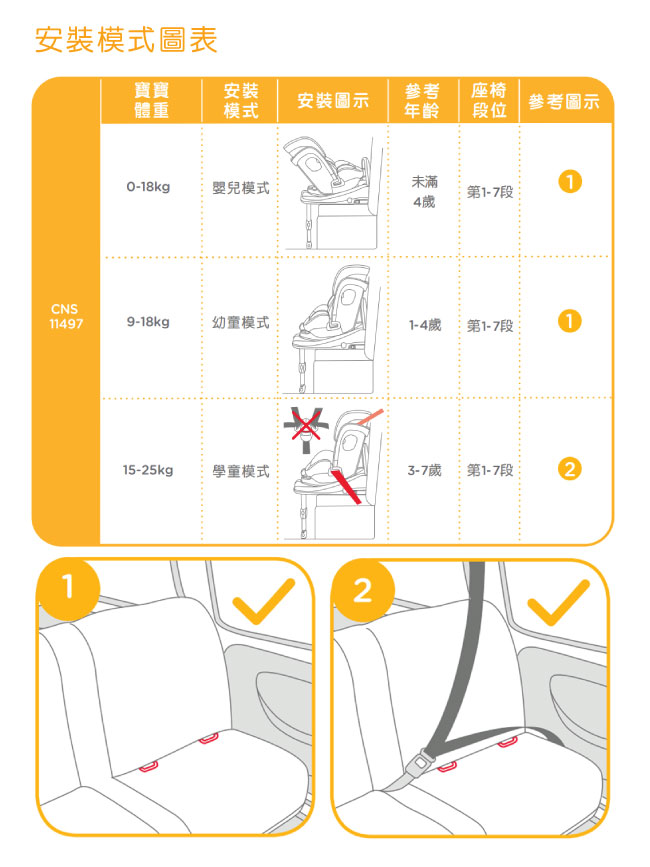 安裝模式圖表

| | 寶寶體重 | 安裝模式 | 安裝圖示 | 參考年齡 | 座椅段位 | 參考圖示 |
|---|---|---|---|---|---|---|
| CNS 11497 | 0-18kg | 嬰兒模式 | | 未滿4歲 | 第1-7段 | 1 |
| | 9-18kg | 幼童模式 | | 1-4歲 | 第1-7段 | 1 |
| | 15-25kg | 學童模式 | | 3-7歲 | 第1-7段 | 2 |

1

2